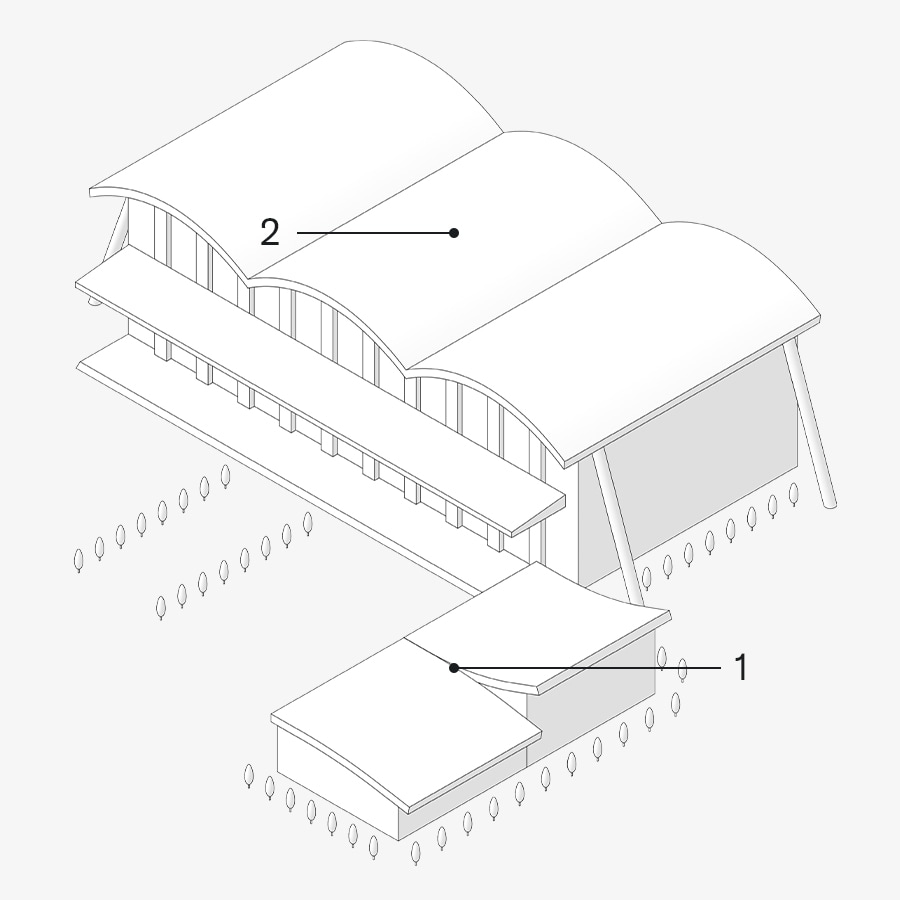 2

1