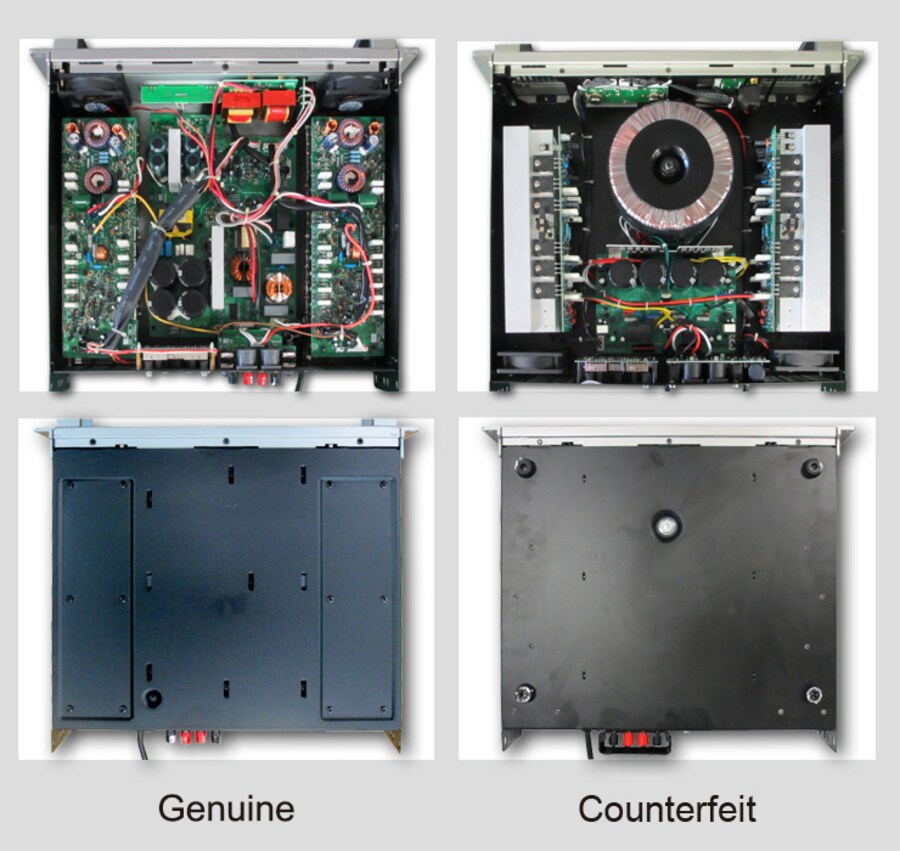 Genuine

Counterfeit